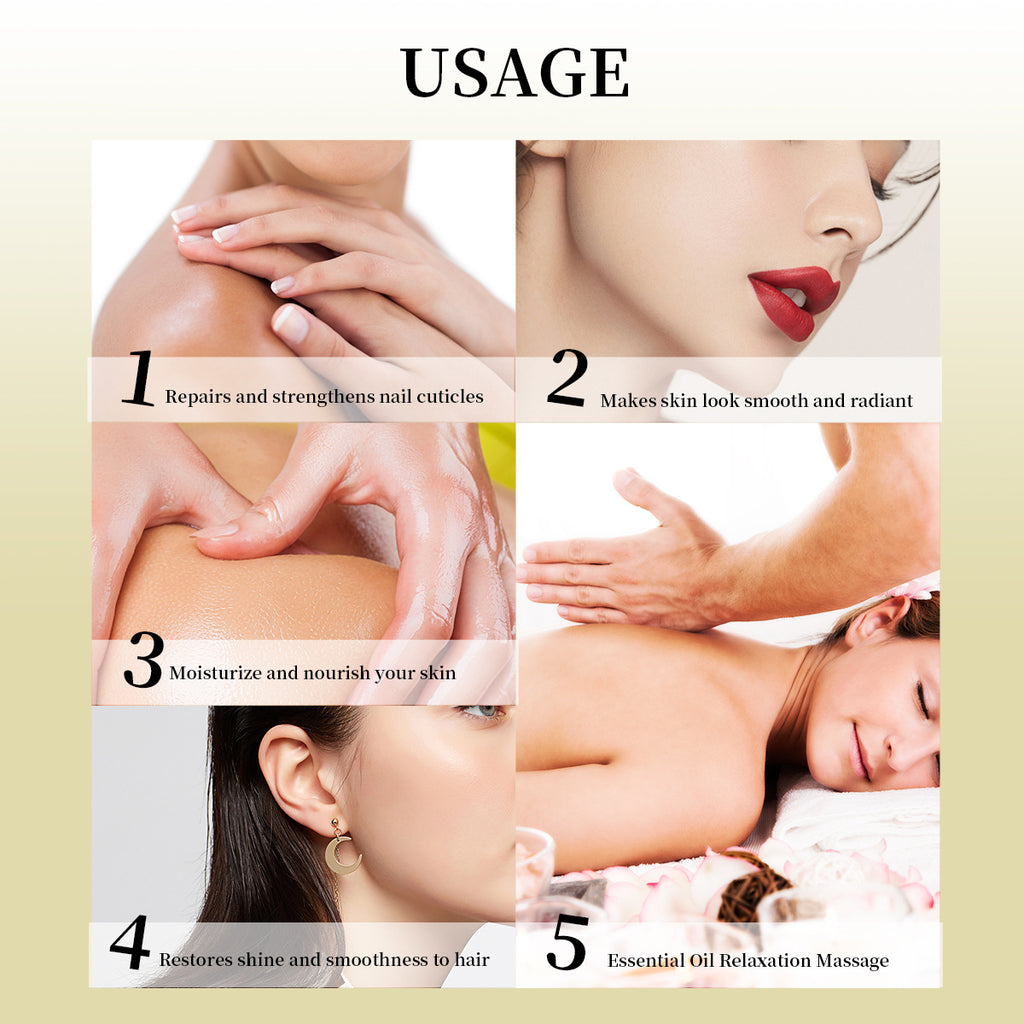 USAGE

1 Repairs and strengthens nail cuticles

2 Makes skin look smooth and radiant

3 Moisturize and nourish your skin

4 Restores shine and smoothness to hair

5 Essential Oil Relaxation Massage